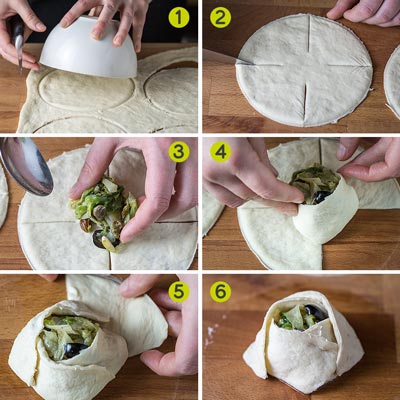 1
2
3
4
5
6